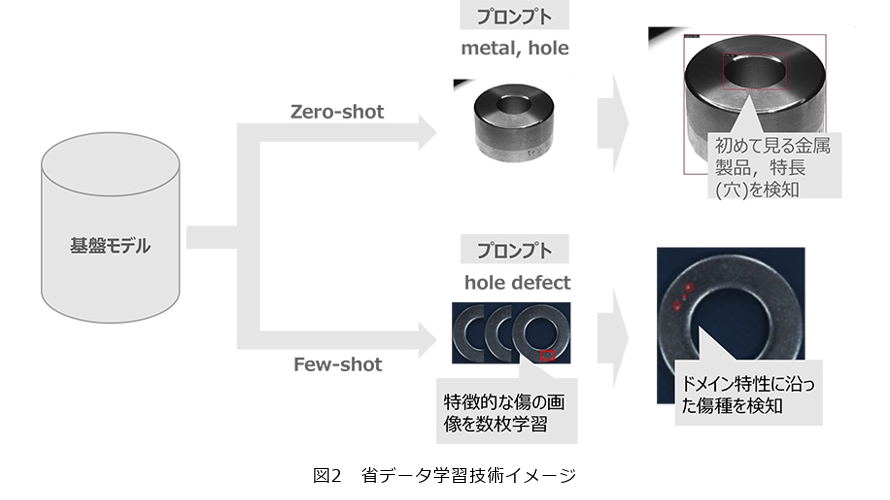 基盤モデル

Zero-shot

プロンプト
metal, hole

初めて見る金属製品，特長(穴)を検知

Few-shot

プロンプト
hole defect

特徴的な傷の画像を数枚学習

ドメイン特性に沿った傷種を検知

図2　省データ学習技術イメージ