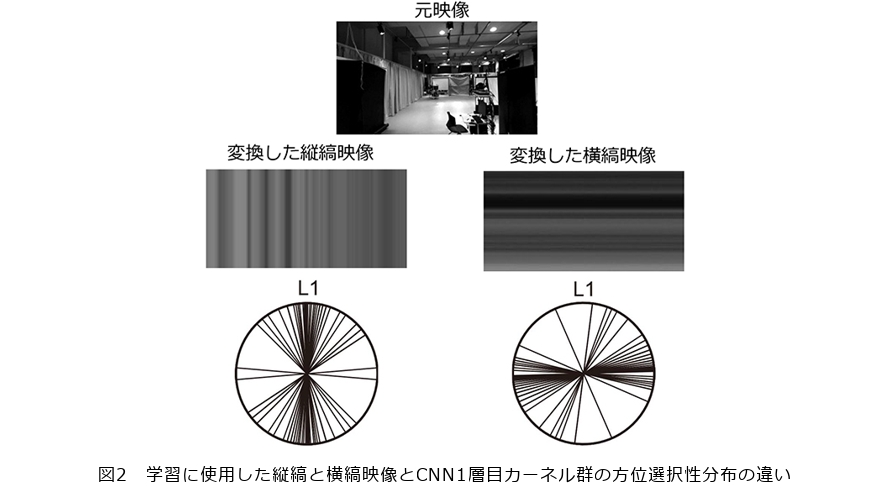 元映像

変換した縦縞映像

変換した横縞映像

L1

L1

図2　学習に使用した縦縞と横縞映像とCNN1層目カーネル群の方位選択性分布の違い